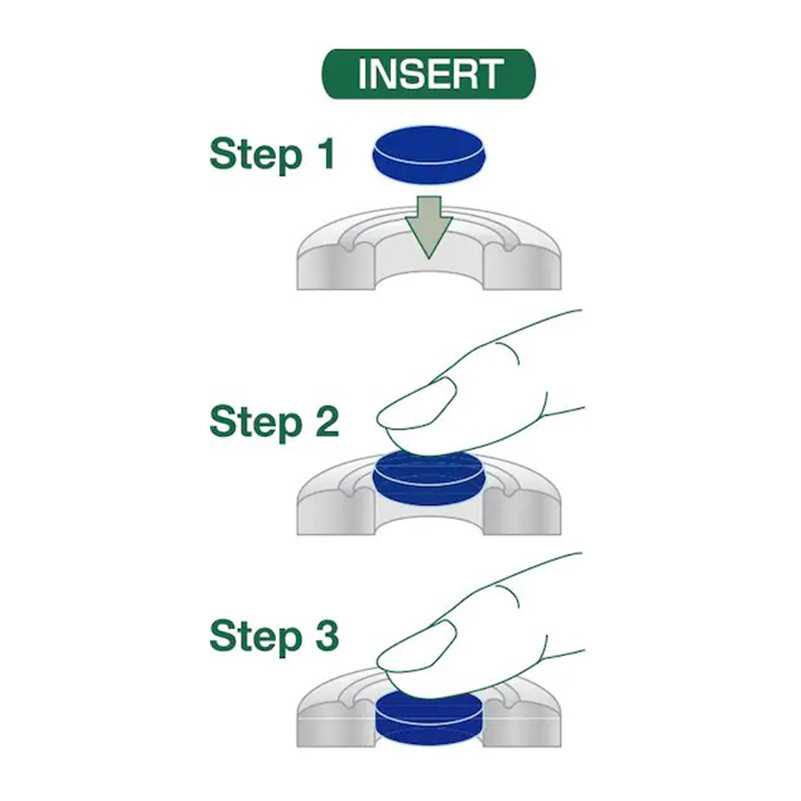 INSERT

Step 1

Step 2

Step 3